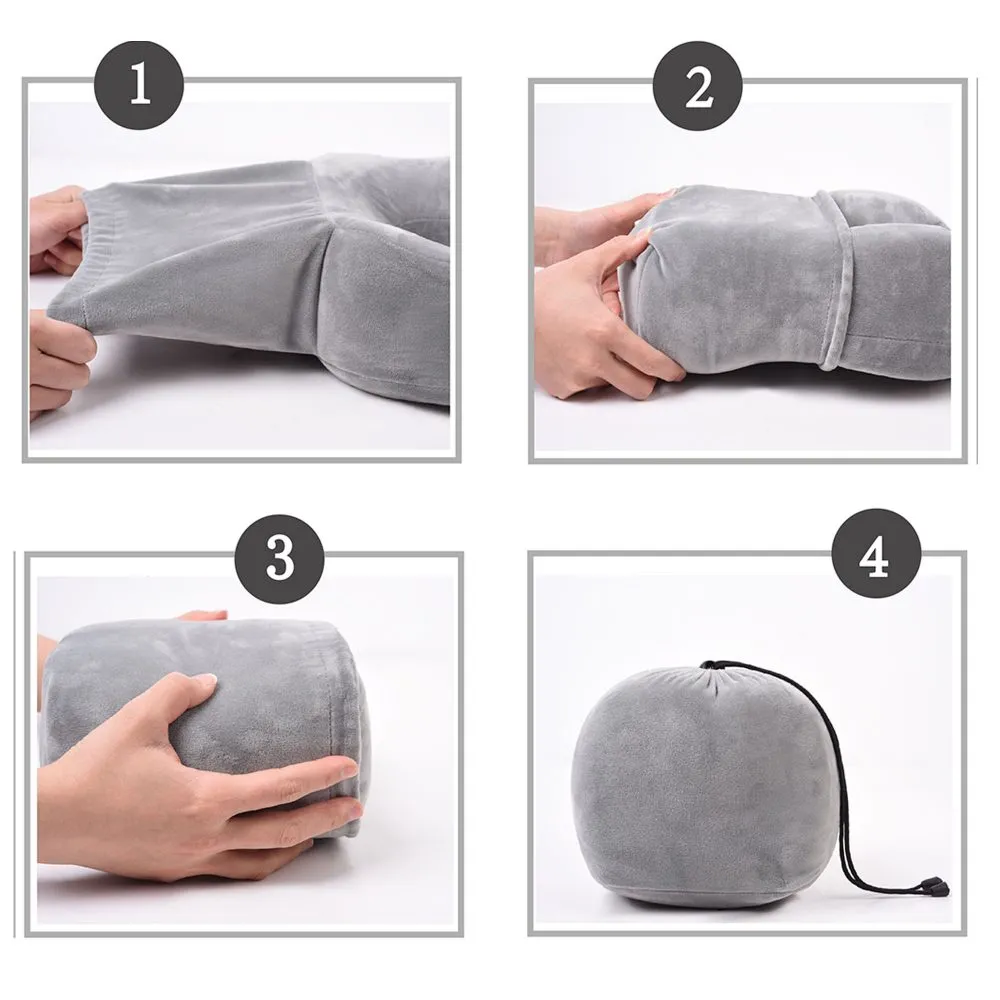 1

2

3

4